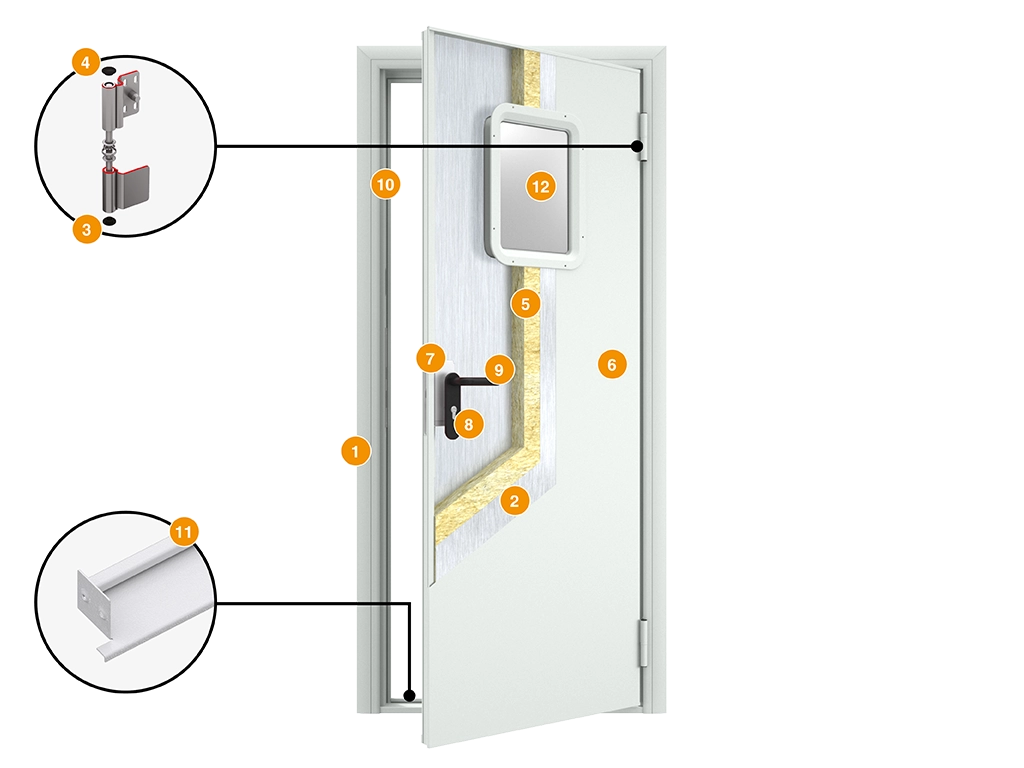 4
3
10
12
5
7
9
6
8
1
2
11